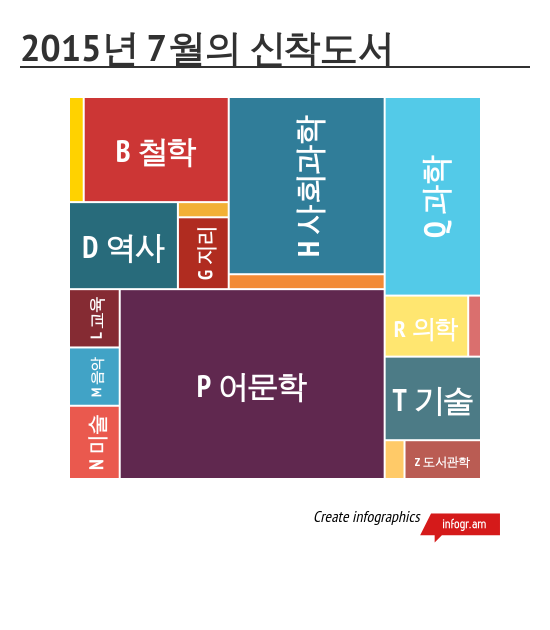 2015년 7월의 신착도서

B 철학

H 사회과학

Q 과학

D 역사

G 지리

L 교육

M 음악

N 미술

P 어문학

R 의학

T 기술

Z 도서관학

Create infographics

infogr.am